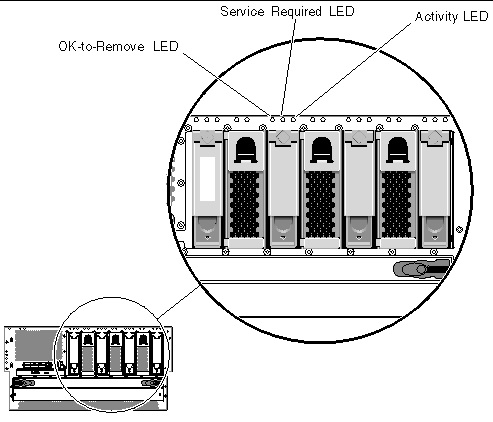 Service Required LED
Activity LED
OK-to-Remove LED