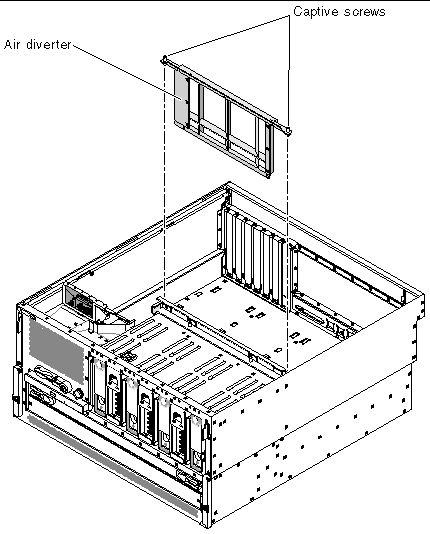 Captive screws
Air diverter