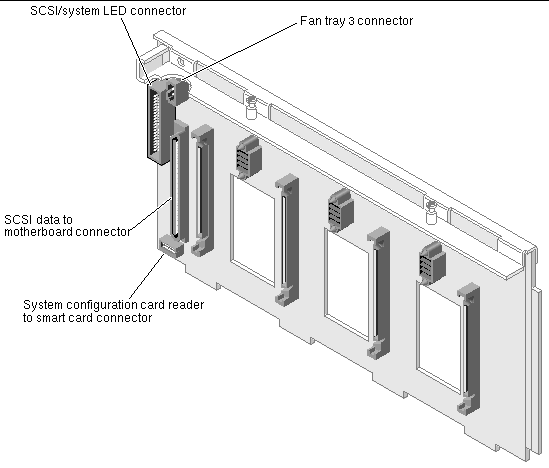 SCSI/system LED connector

Fan tray 3 connector

SCSI data to
motherboard connector

System configuration card reader
to smart card connector