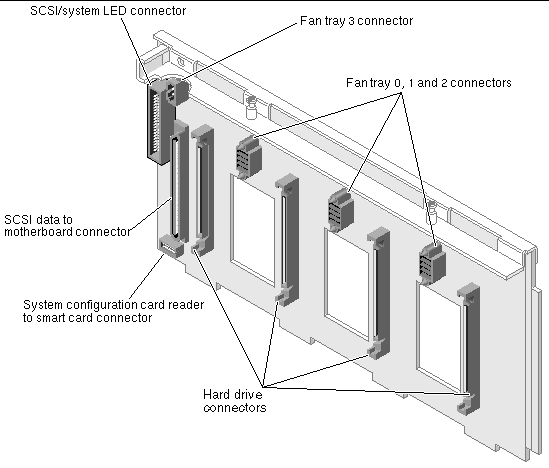 SCSI/system LED connector

Fan tray 3 connector

Fan tray 0, 1 and 2 connectors

SCSI data to motherboard connector

System configuration card reader to smart card connector

Hard drive connectors