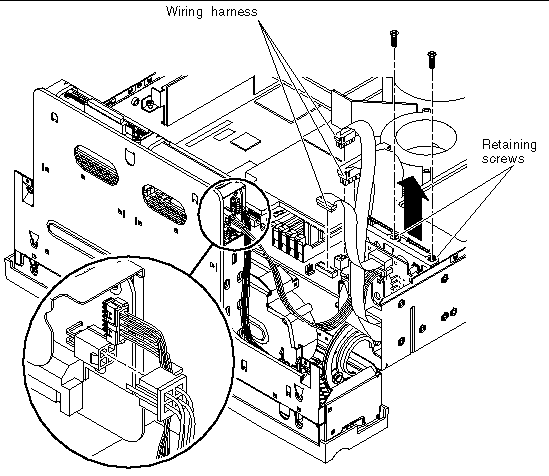 Wiring harness

Retaining screws