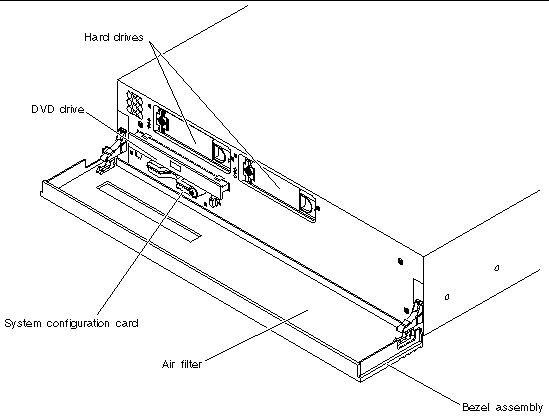 Hard drives

DVD drive

System configuration card

Air filter

Bezel assembly