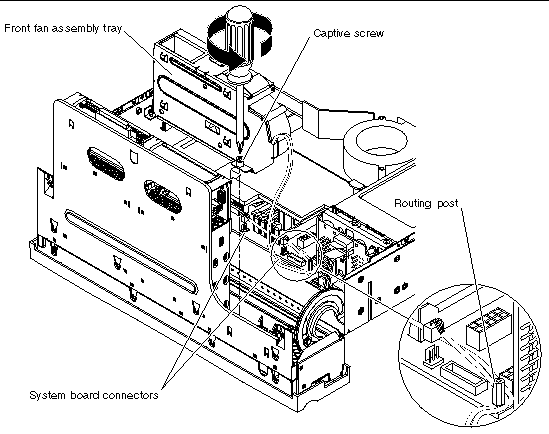 Front fan assembly tray

Captive screw

Routing post

System board connectors