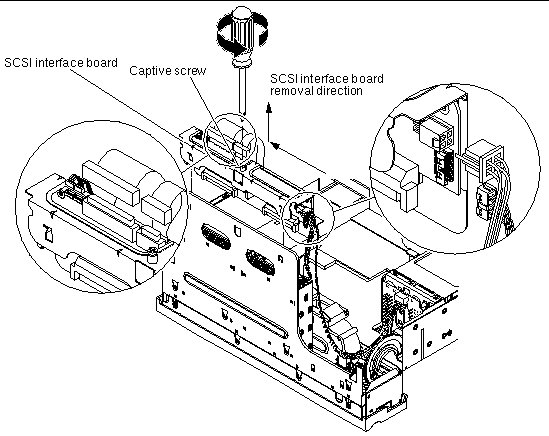 SCSI interface board

Captive screw

SCSI interface board removal direction