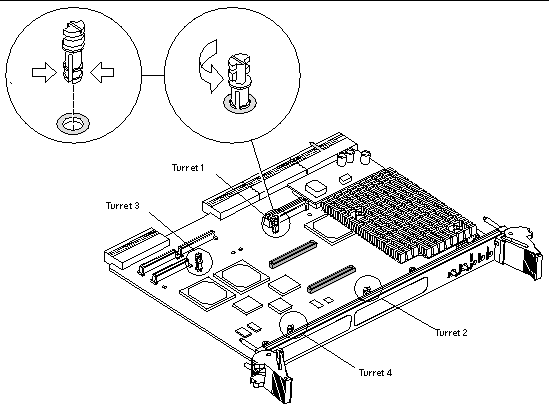 Turret 1
Turret 3
Turret 2
Turret 4