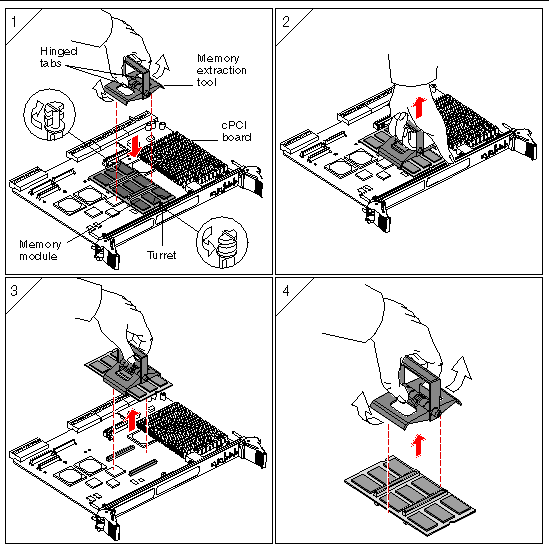 1

Hinged tabs

Memory extraction tool

cPCI board

Memory module

Turret

2

3

4