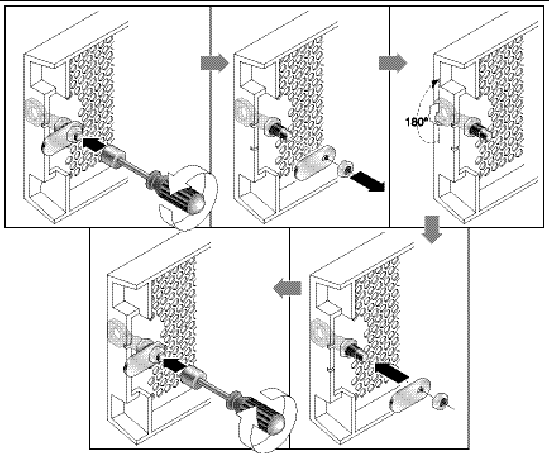 180°