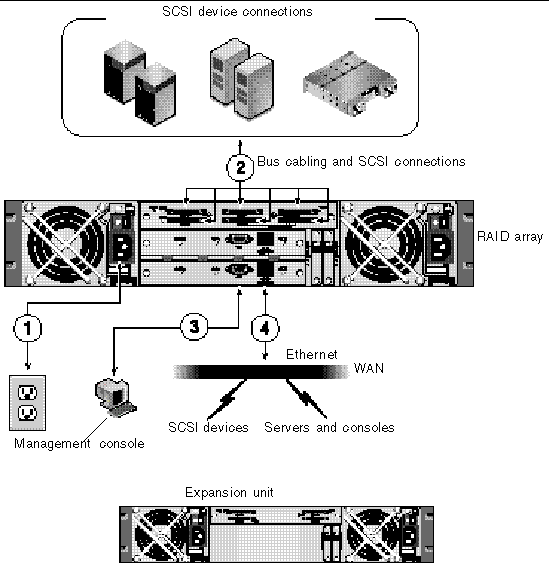 SCSI device connections

2 Bus cabling and SCSI connections

RAID array

1

3

4

Ethernet

WAN

SCSI devices Servers and consoles

Management console

Expansion unit