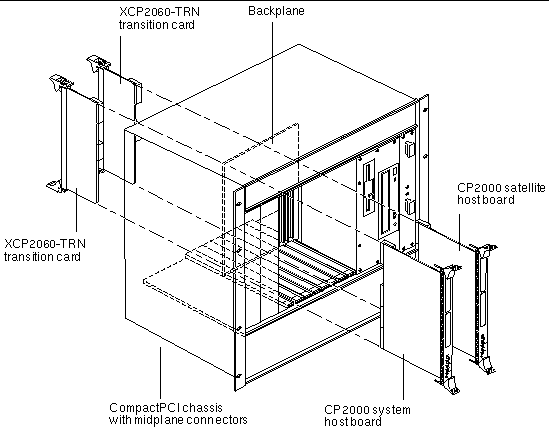 XCP2060-TRN transition card

Backplane

CP2000 satellite host board

XCP2060-TRN transition card

CompactPCI chassis with midplane connectors

CP2000 system host board