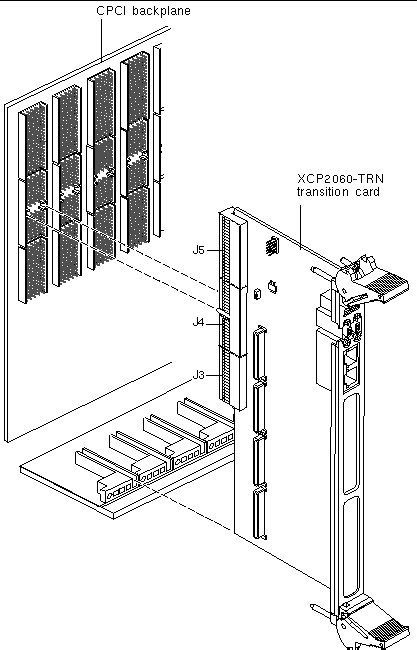 CPCI backplane

XCP2060-TRN transition card

J5

J4

J3